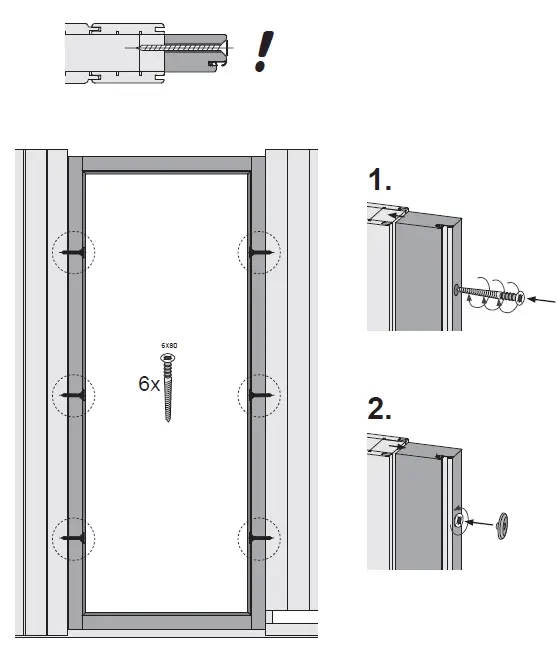 !

6X80
6x

1.

2.