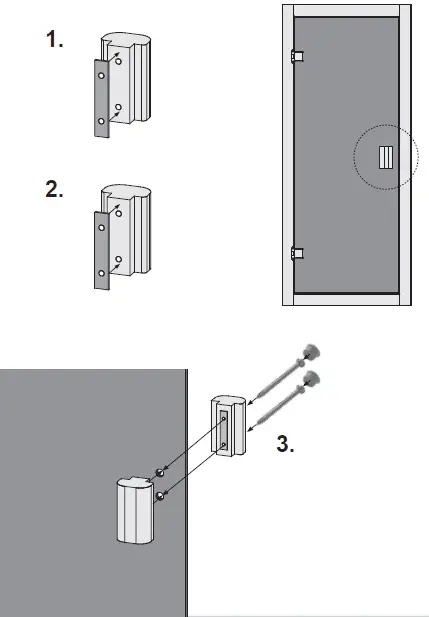 1.

2.

3.