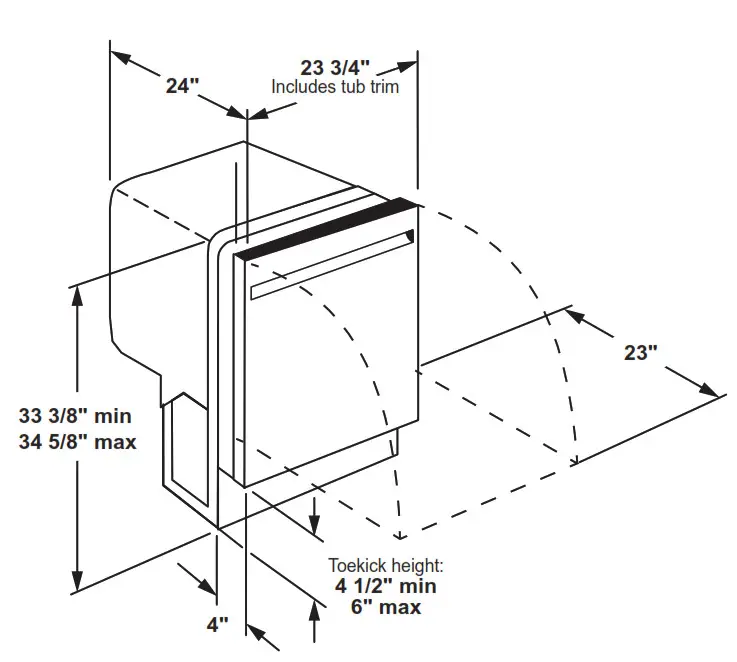 24"

23 3/4"
Includes tub trim

23"

33 3/8" min
34 5/8" max

Toekick height:
4 1/2" min
6" max

4"