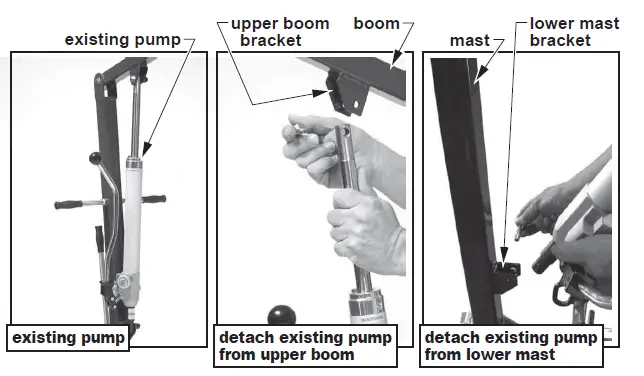 existing pump

upper boom bracket

boom

mast

lower mast bracket

existing pump

detach existing pump from upper boom

detach existing pump from lower mast