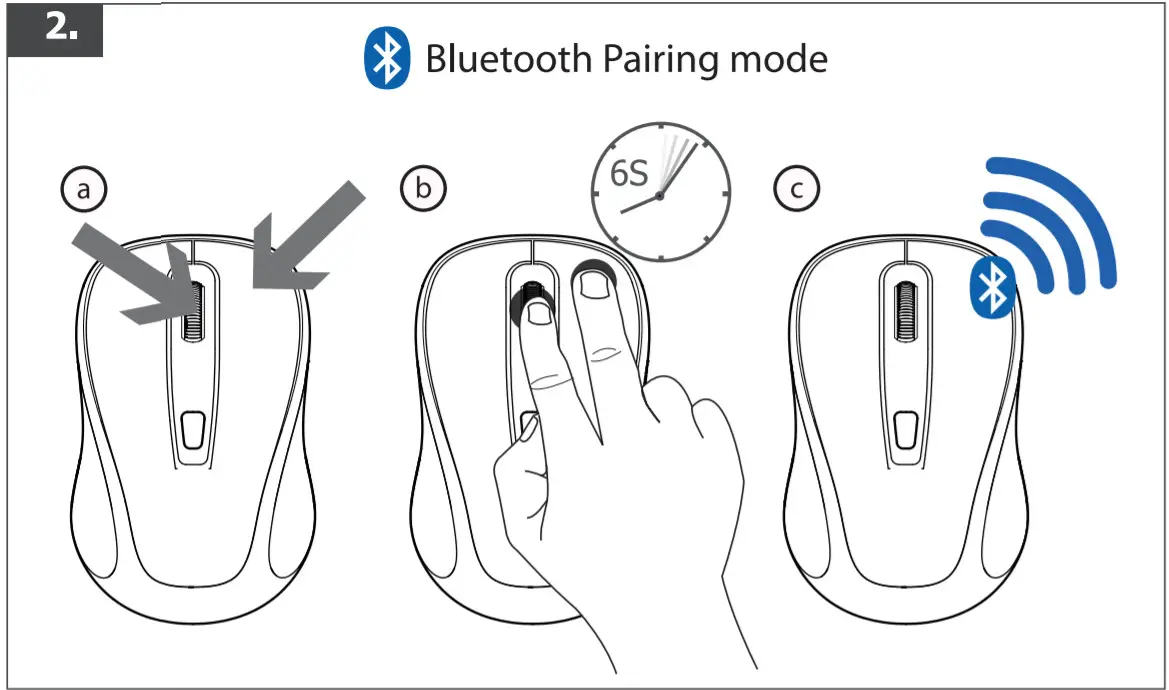 2.

Bluetooth Pairing mode

a

b

6S

c