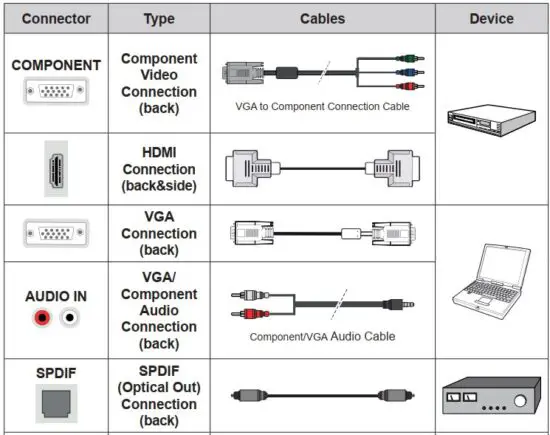 | Connector | Type | Cables | Device |
|---|---|---|---|
| COMPONENT | Component Video Connection (back) | VGA to Component Connection Cable | |
| | HDMI Connection (back&side) | | |
| | VGA Connection (back) | | |
| AUDIO IN | VGA/ Component Audio Connection (back) | Component/VGA Audio Cable | |
| SPDIF | SPDIF (Optical Out) Connection (back) | | |