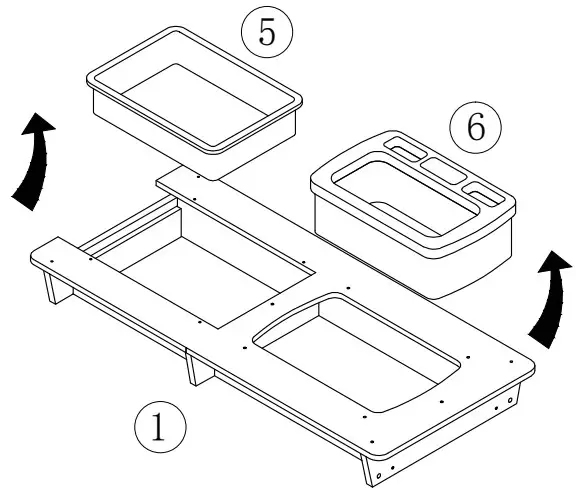 5
6
1