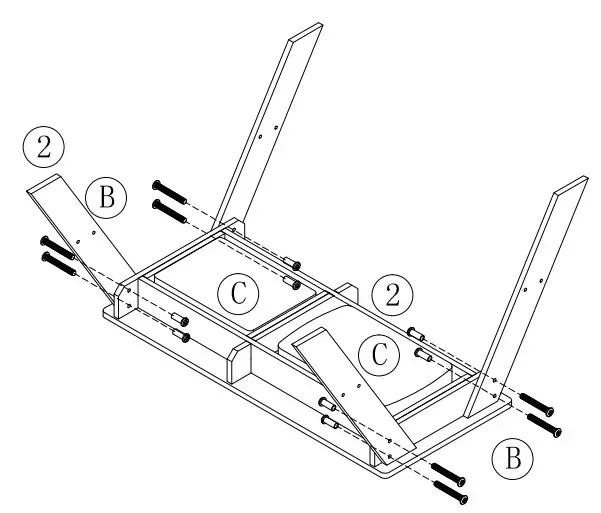 2
B
C
2
C
B