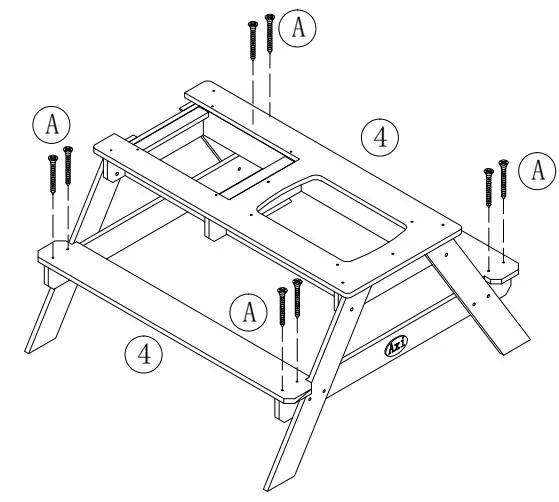 A
A
4
A
A
4
Axi