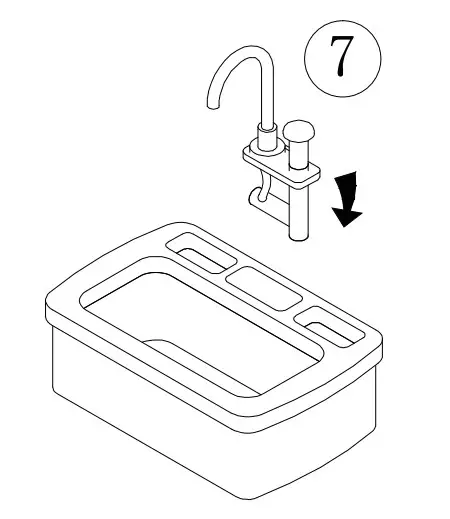 7