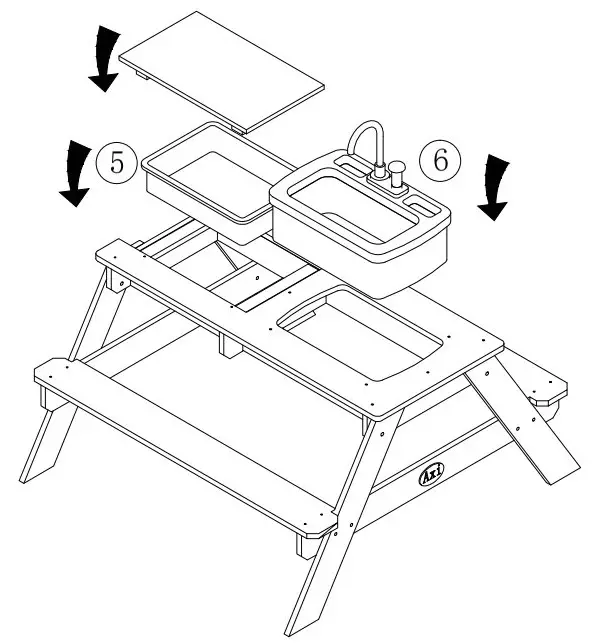 5
6
Axi