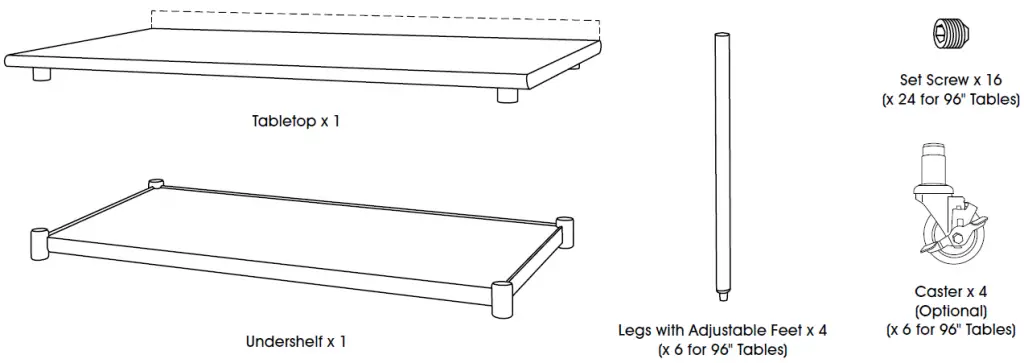 Tabletop x 1

Undershelf x 1

Legs with Adjustable Feet x 4
(x 6 for 96" Tables)

Set Screw x 16
(x 24 for 96" Tables)

Caster x 4
(Optional)
(x 6 for 96" Tables)