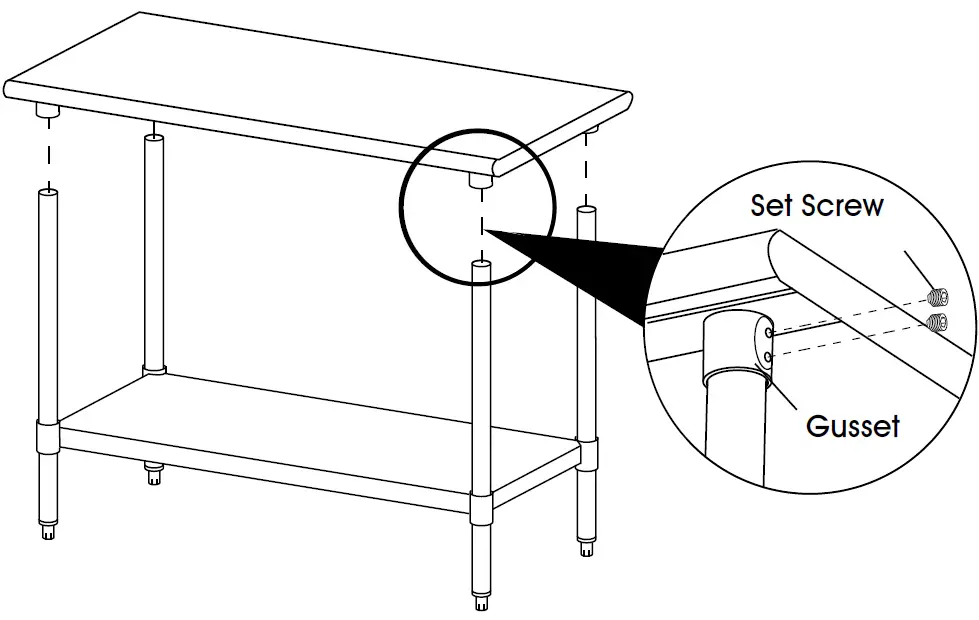 Set Screw
Gusset