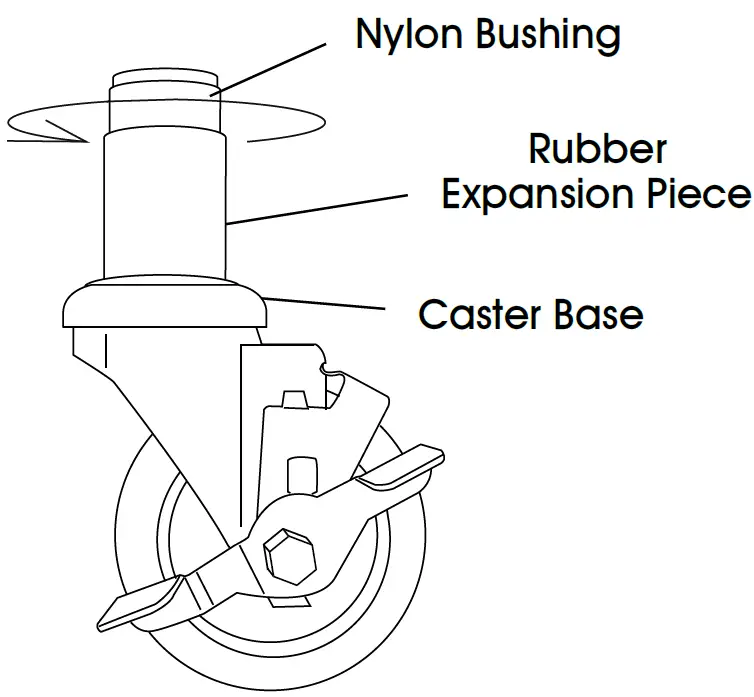 Nylon Bushing

Rubber
Expansion Piece

Caster Base