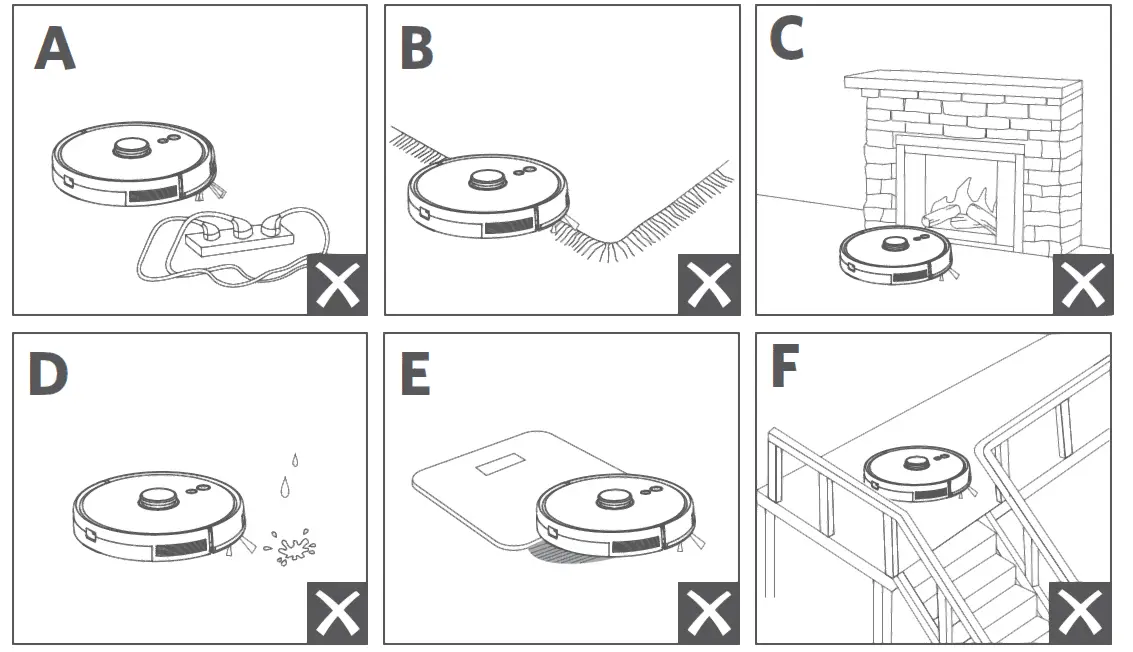 A

B

C

D

E

F