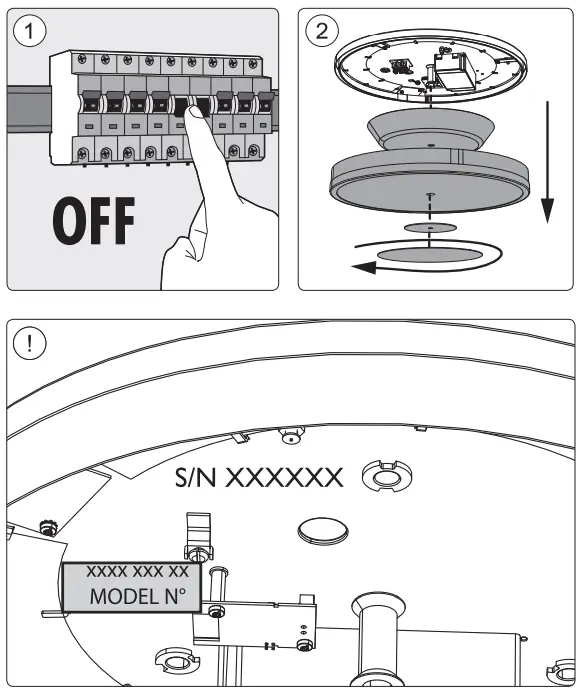 1

OFF

2

!

S/N XXXXXX

XXXX XXX XX
MODEL N°