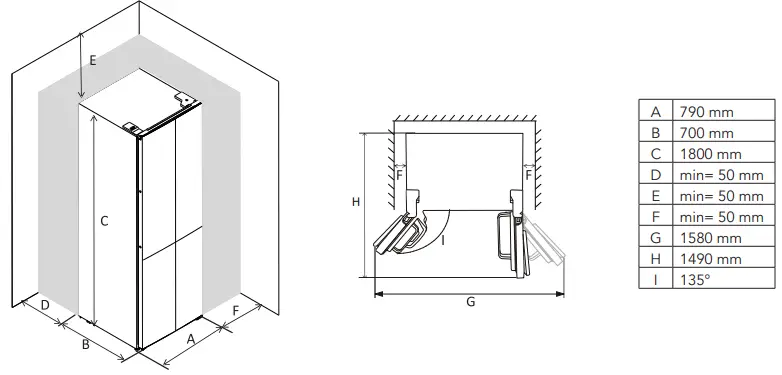 E

C

D

B

A

F

F

F

H

I

G

| A | 790 mm |
|---|---|
| B | 700 mm |
| C | 1800 mm |
| D | min= 50 mm |
| E | min= 50 mm |
| F | min= 50 mm |
| G | 1580 mm |
| H | 1490 mm |
| I | 135° |