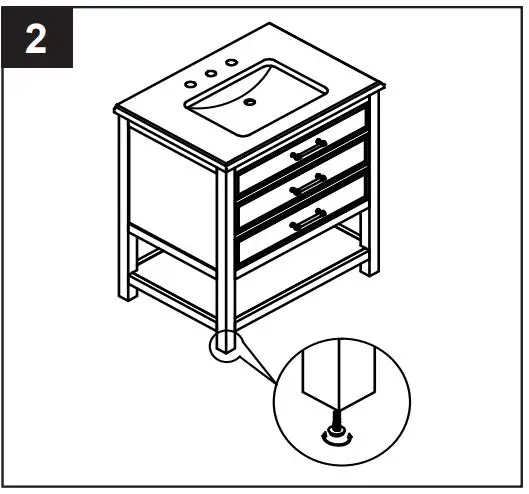 2