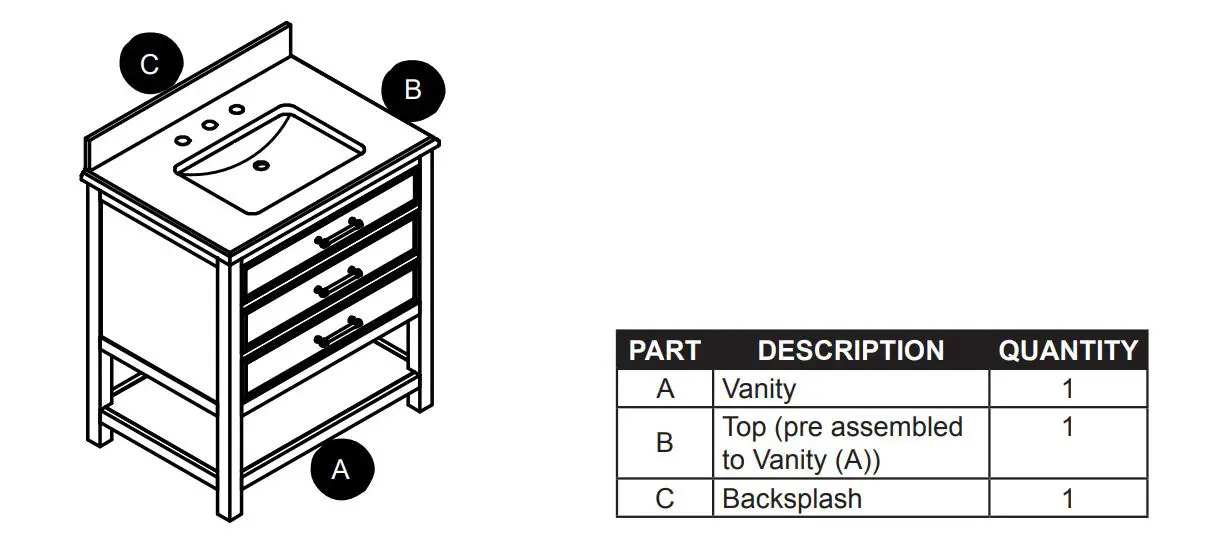 C

B

A

| PART | DESCRIPTION | QUANTITY |
|---|---|---|
| A | Vanity | 1 |
| B | Top (pre assembled to Vanity (A)) | 1 |
| C | Backsplash | 1 |