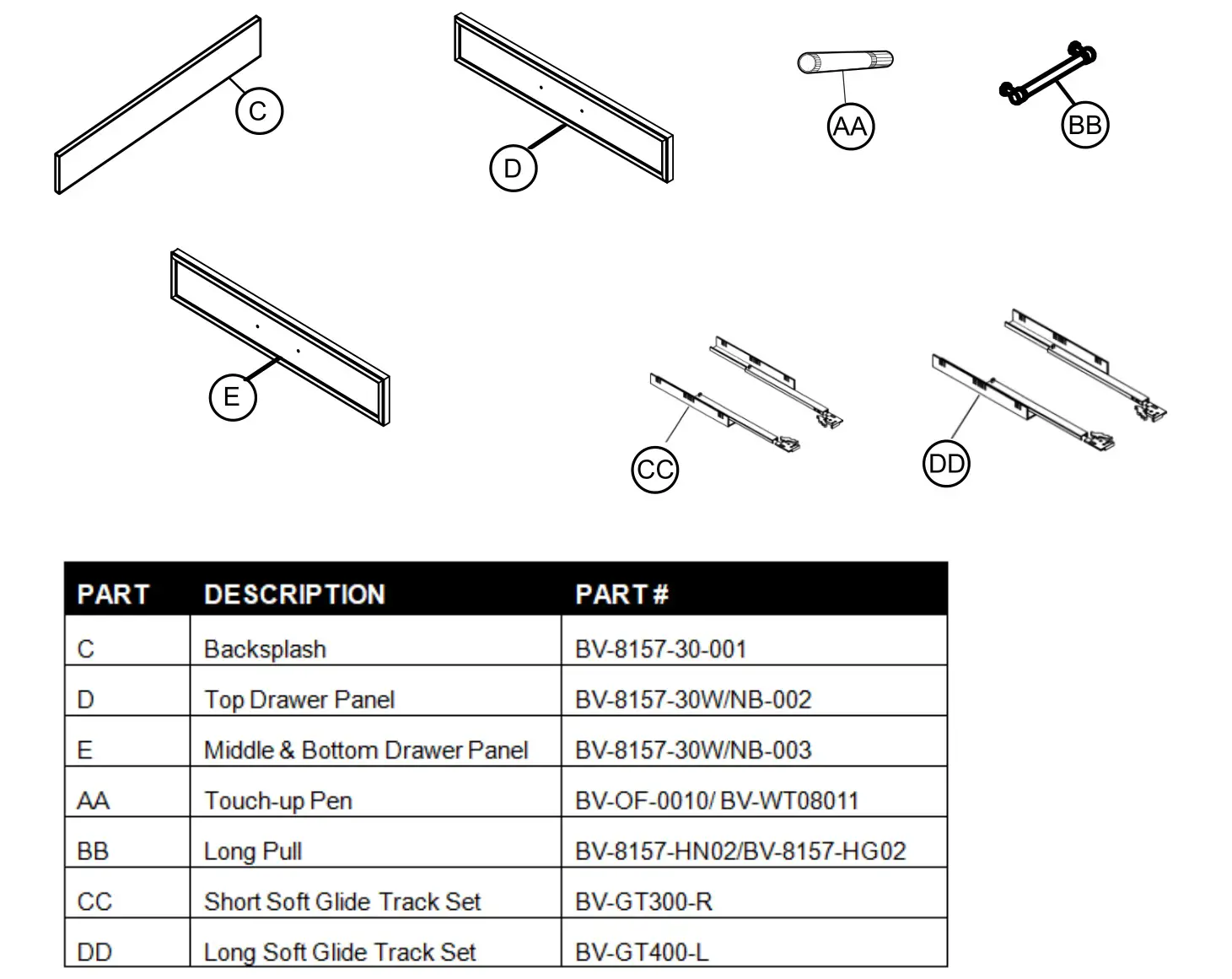 C

D

AA

BB

E

CC

DD

| PART | DESCRIPTION | PART # |
|---|---|---|
| C | Backsplash | BV-8157-30-001 |
| D | Top Drawer Panel | BV-8157-30W/NB-002 |
| E | Middle & Bottom Drawer Panel | BV-8157-30W/NB-003 |
| AA | Touch-up Pen | BV-OF-0010/ BV-WT08011 |
| BB | Long Pull | BV-8157-HN02/BV-8157-HG02 |
| CC | Short Soft Glide Track Set | BV-GT300-R |
| DD | Long Soft Glide Track Set | BV-GT400-L |