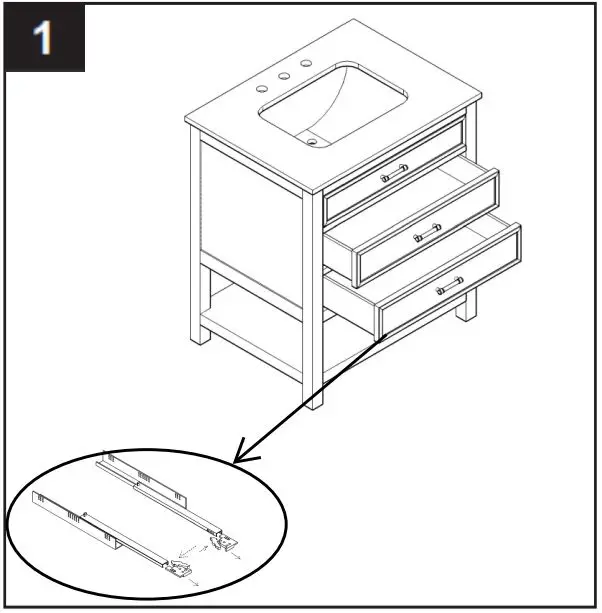 1