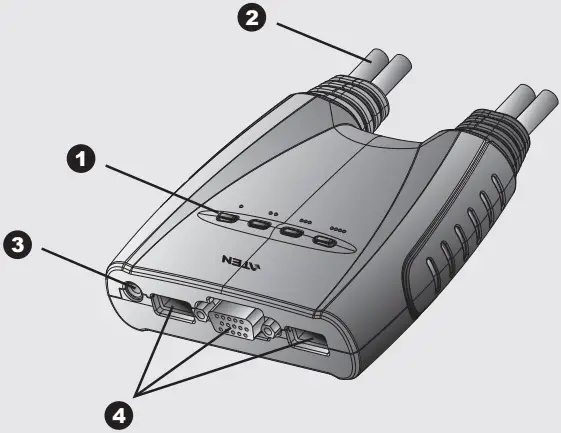 2
1
3
ATEN
4