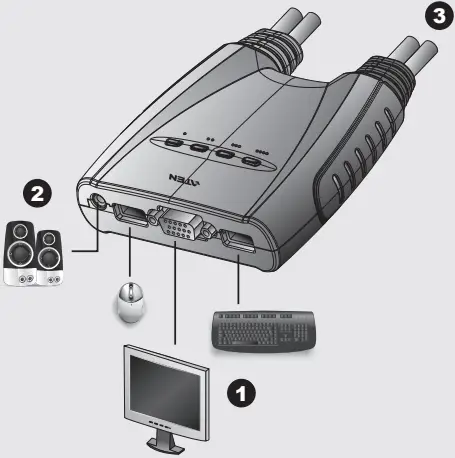 3
ATEN
2
1