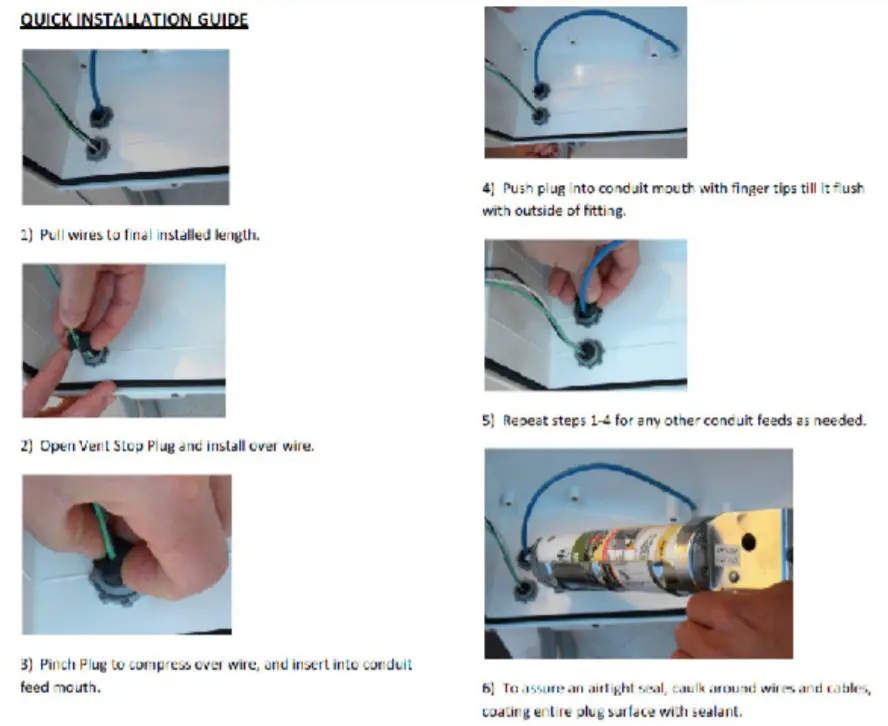 QUICK INSTALLATION GUIDE

1) Pull wires to final installed length.

2) Open Vent Stop Plug and install over wire.

3) Pinch Plug to compress over wire, and insert into conduit feed mouth.

4) Push plug into conduit mouth with finger tips till it flush with outside of fitting.

5) Repeat steps 1-4 for any other conduit feeds as needed.

6) To assure an airtight seal, caulk around wires and cables, coating entire plug surface with sealant.