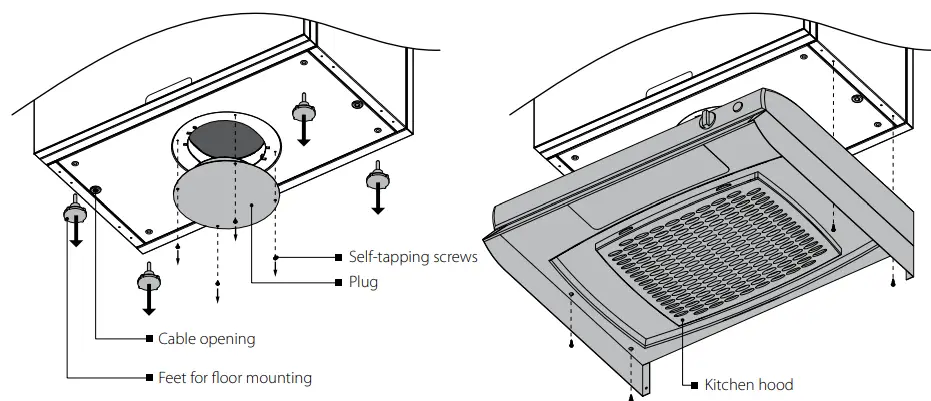 Self-tapping screws
Plug
Cable opening
Feet for floor mounting
Kitchen hood