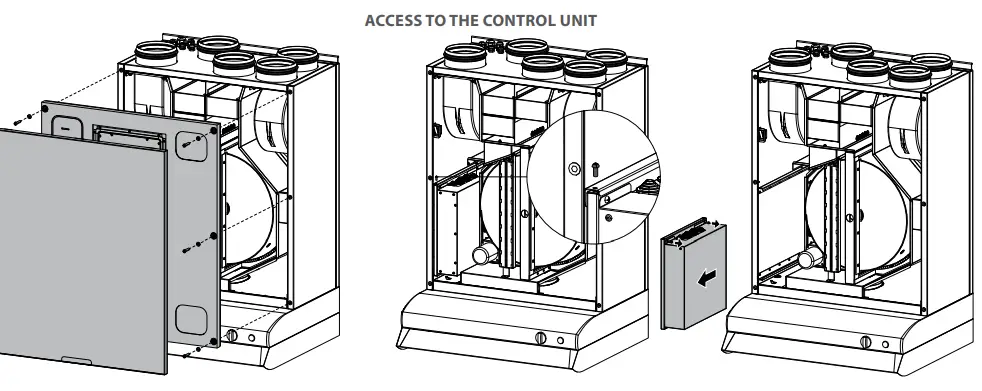 ACCESS TO THE CONTROL UNIT