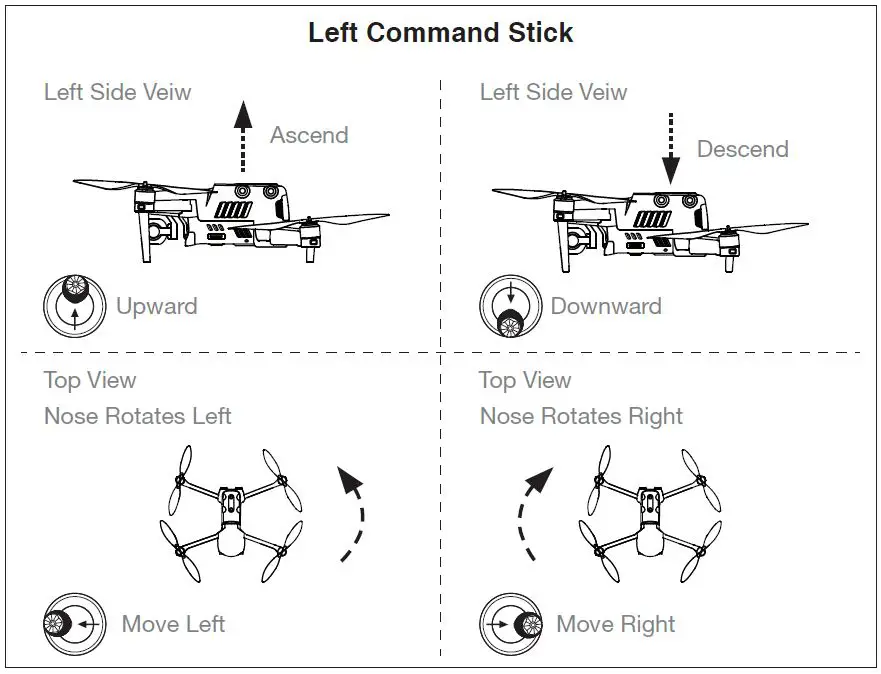 Left Command Stick

Left Side Veiw

Ascend

Upward

Left Side Veiw

Descend

Downward

Top View

Nose Rotates Left

Move Left

Top View

Nose Rotates Right

Move Right