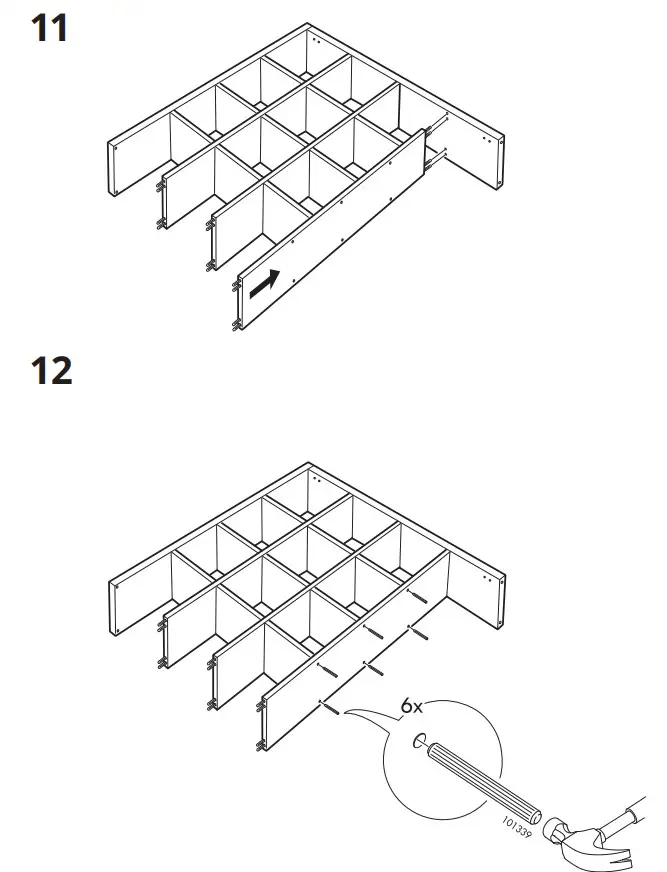 11

12

6x

101339