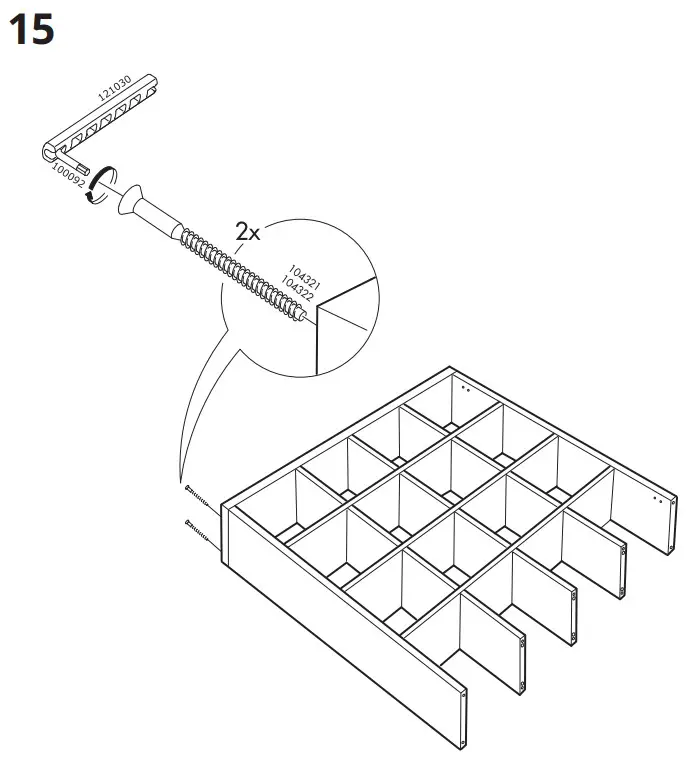 15

121030

100092

2x

104321
104322