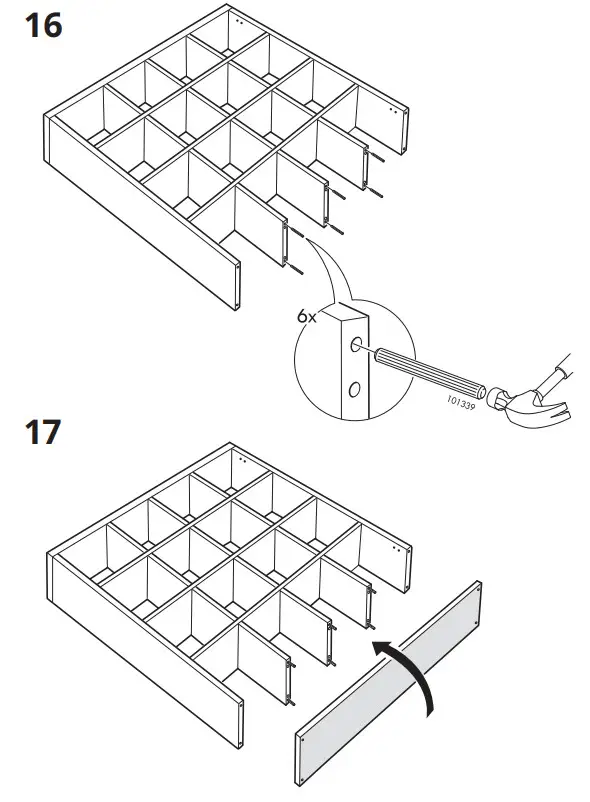 16

6x

101339

17