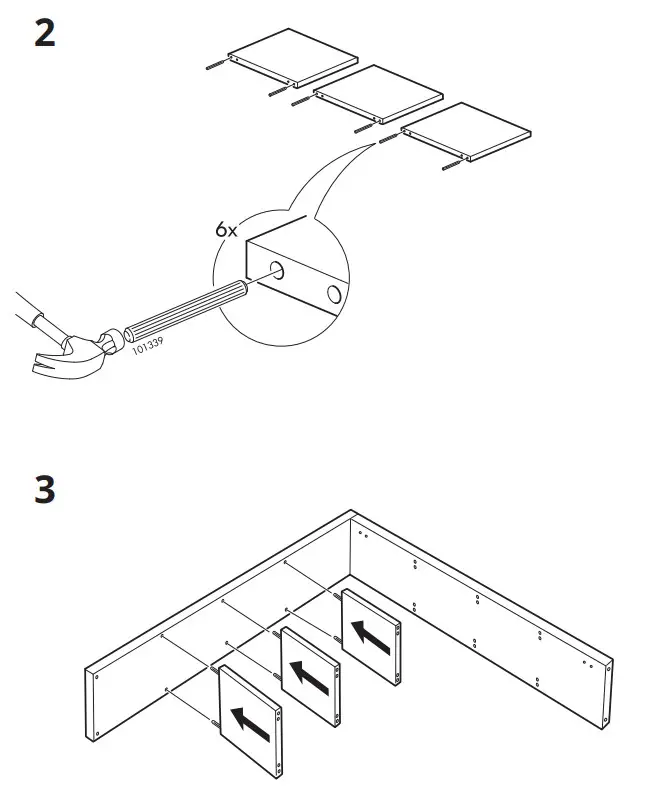 2

6x

101339

3