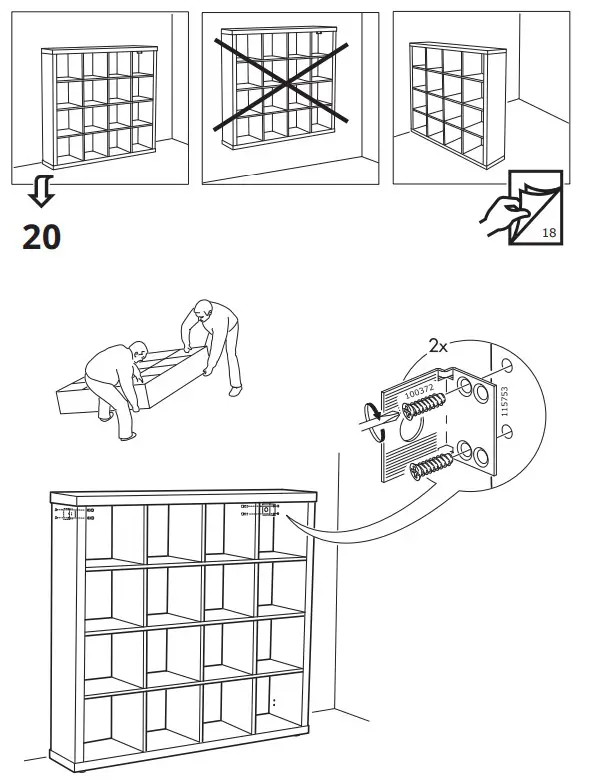 20

18

2x

100372

115753