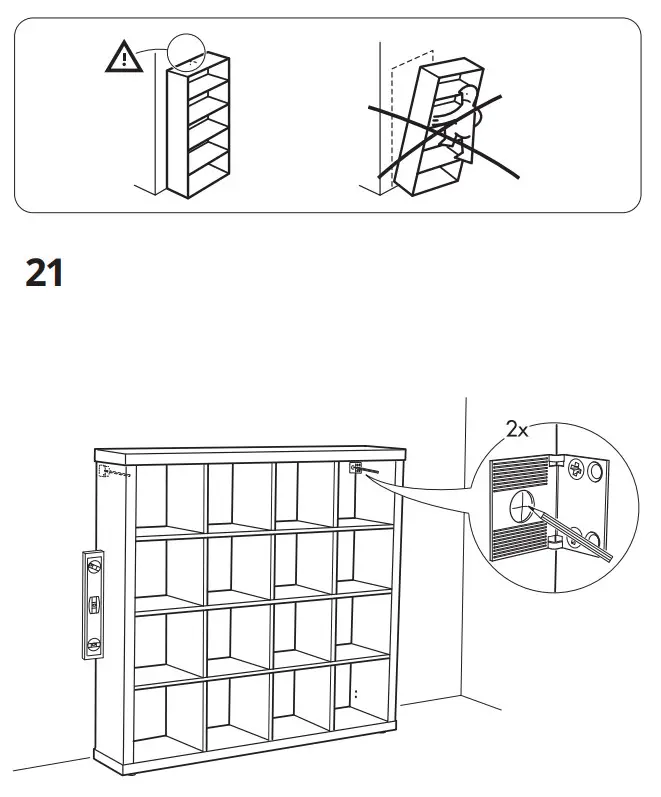 21

2x