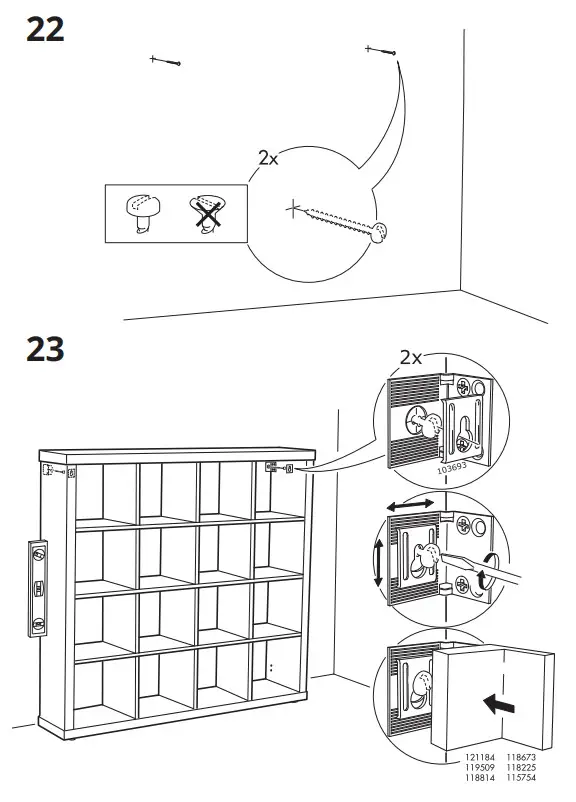 22

2x

23

2x

103693

121184 118673
119509 118225
118814 115754