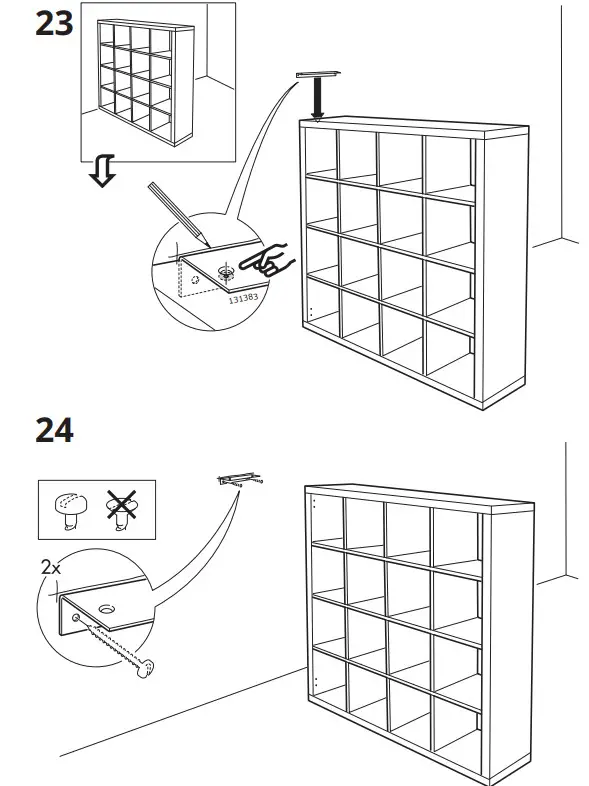 23

131383

24

2x