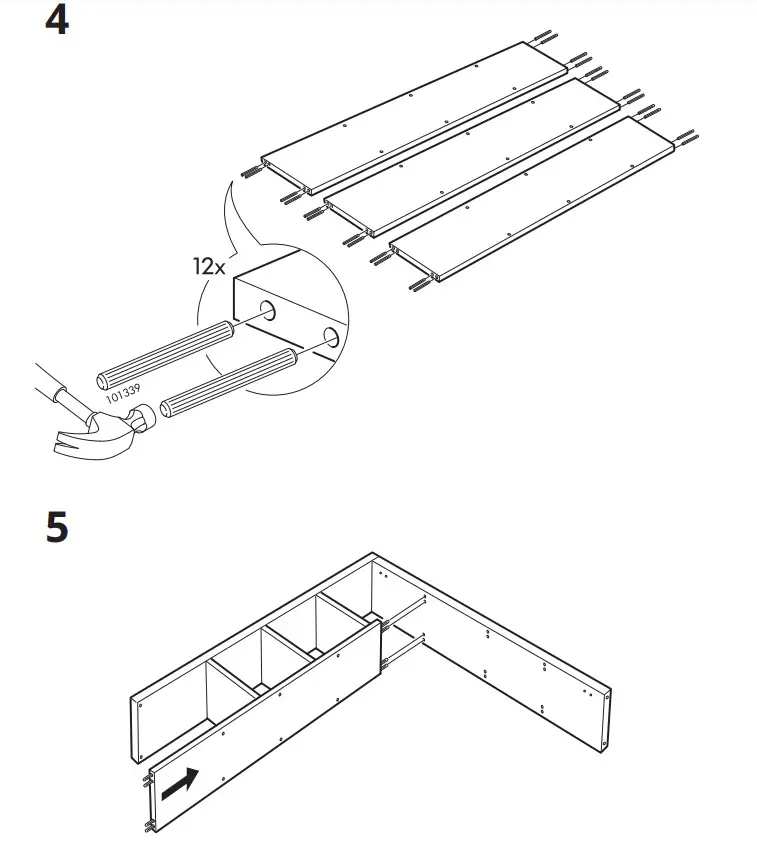 4

12x

101339

5