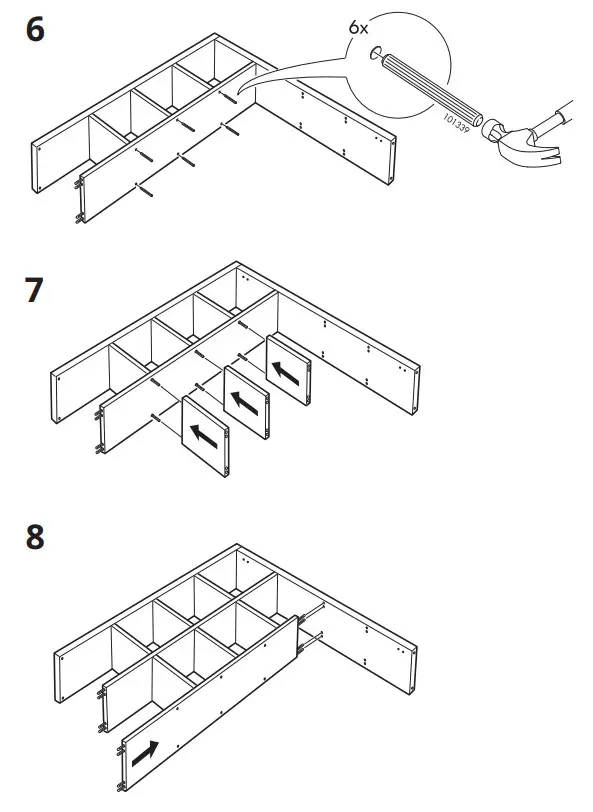 6

6x

101339

7

8