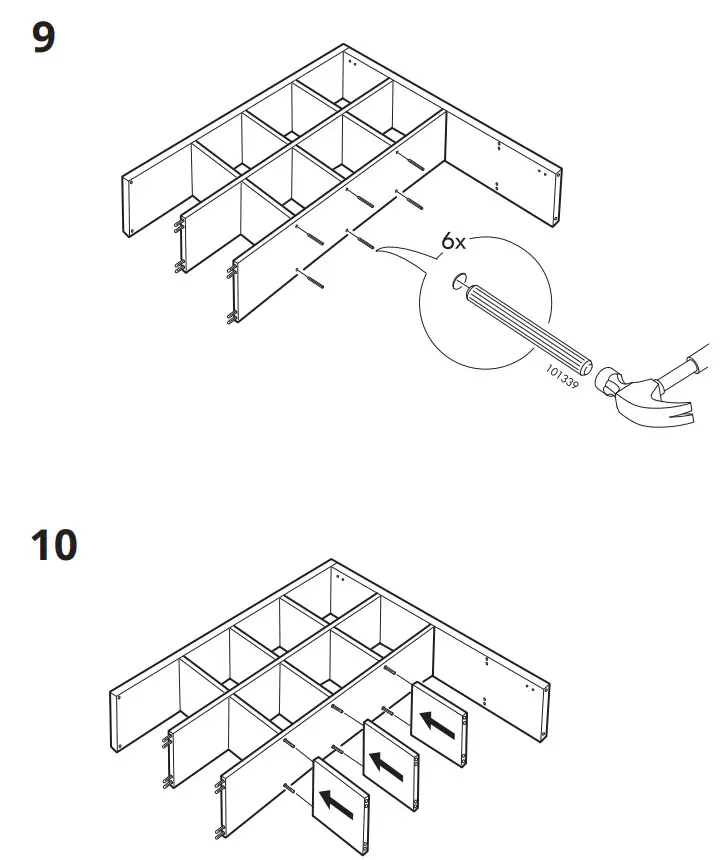 9

6x

101339

10