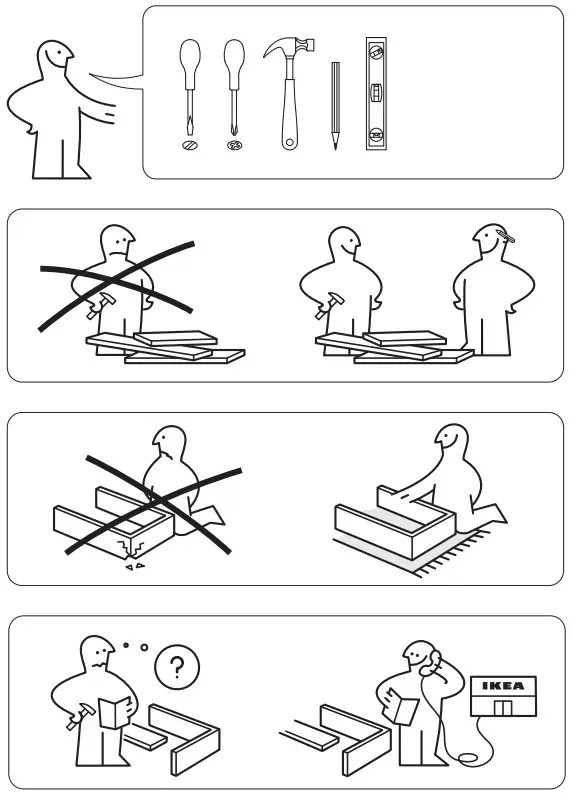 ?

IKEA