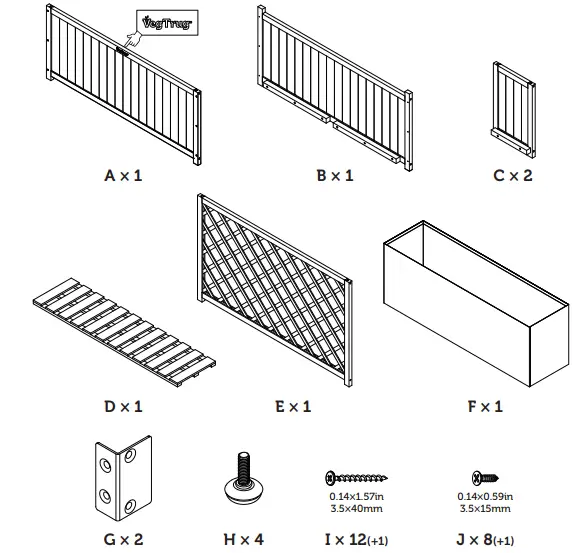 VegTrug

A × 1

B × 1

C × 2

D × 1

E × 1

F × 1

G × 2

H × 4

0.14×1.57in
3.5×40mm

I × 12(+1)

0.14×0.59in
3.5×15mm

J × 8(+1)