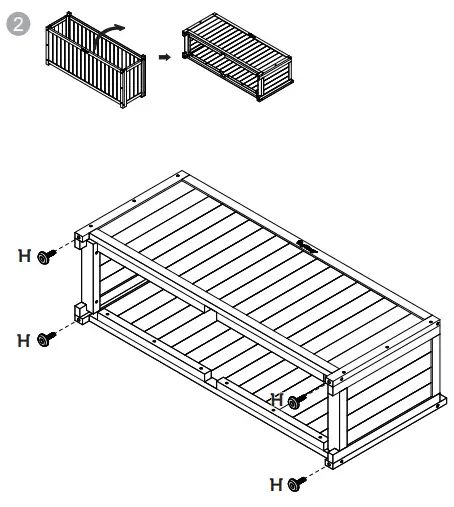 2

H

H

H

H