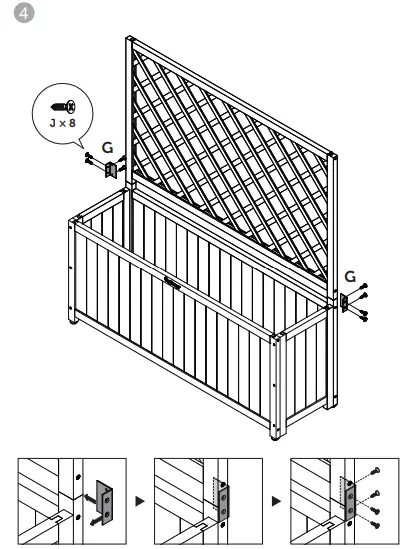 4

J x 8

G

G