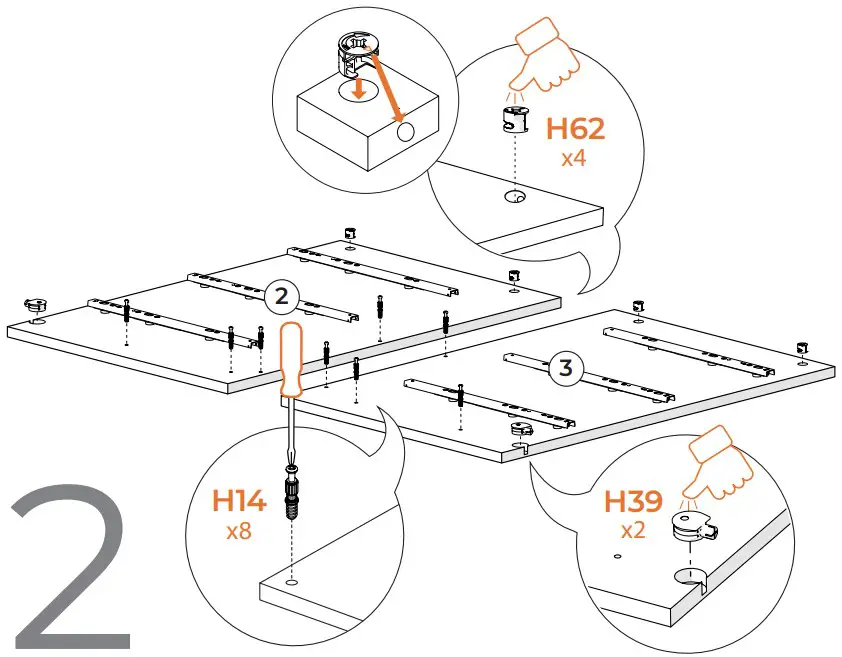 H62
x4

2

3

H14
x8

H39
x2

2