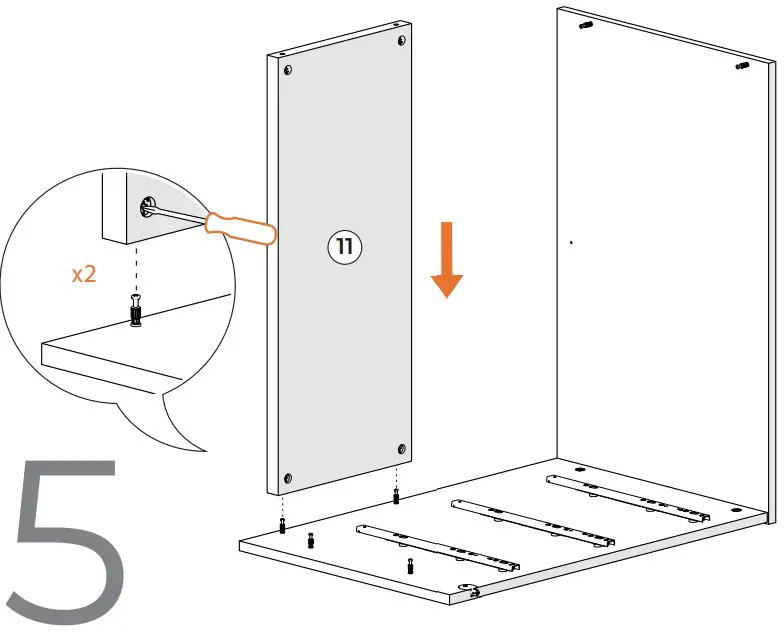 x2

11

5