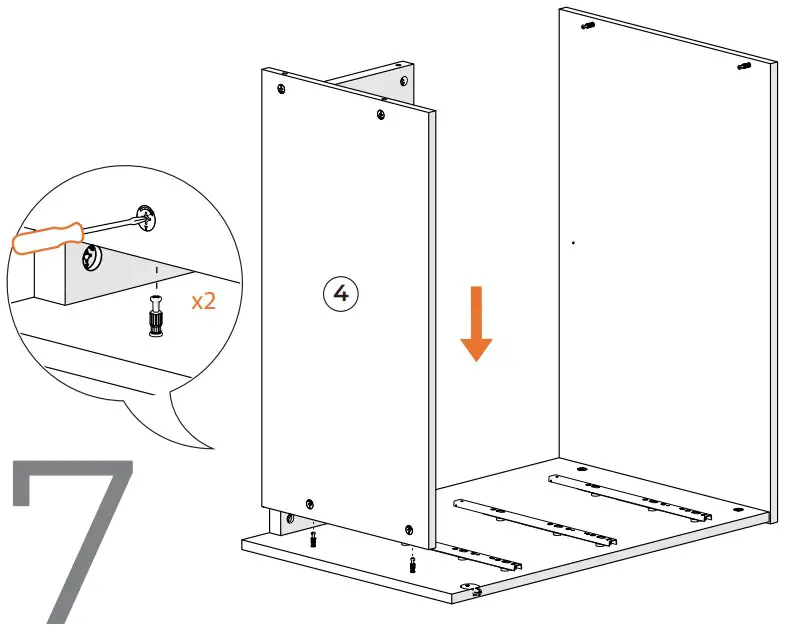 x2

4

7