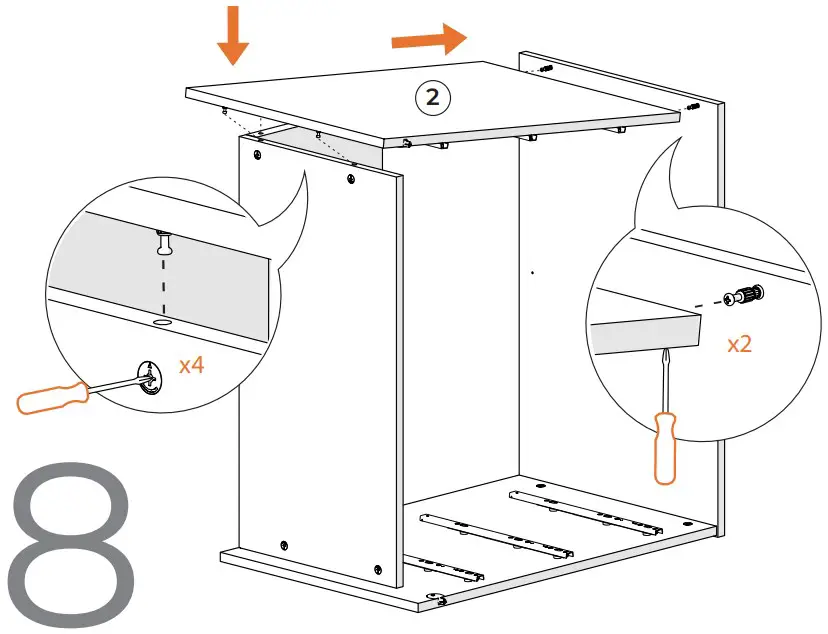 2

x4

x2

8