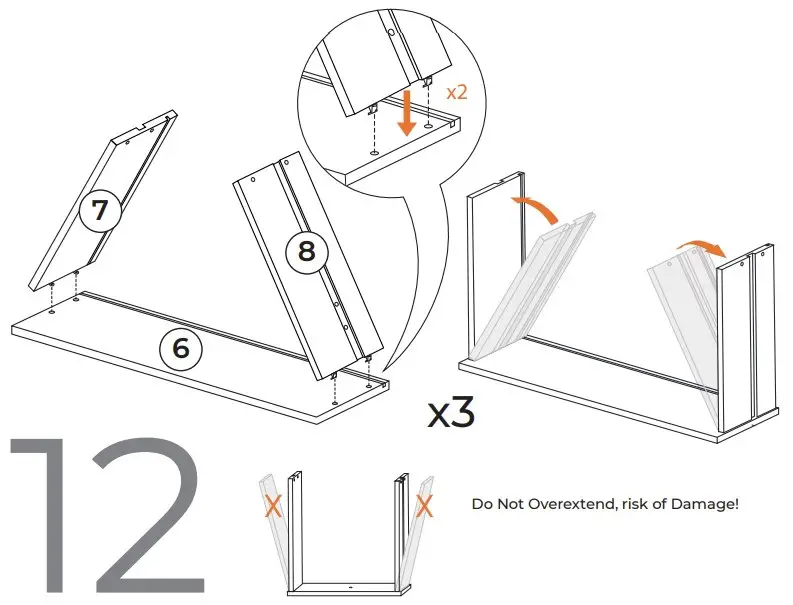 x2

7

8

6

x3

12

X X

Do Not Overextend, risk of Damage!