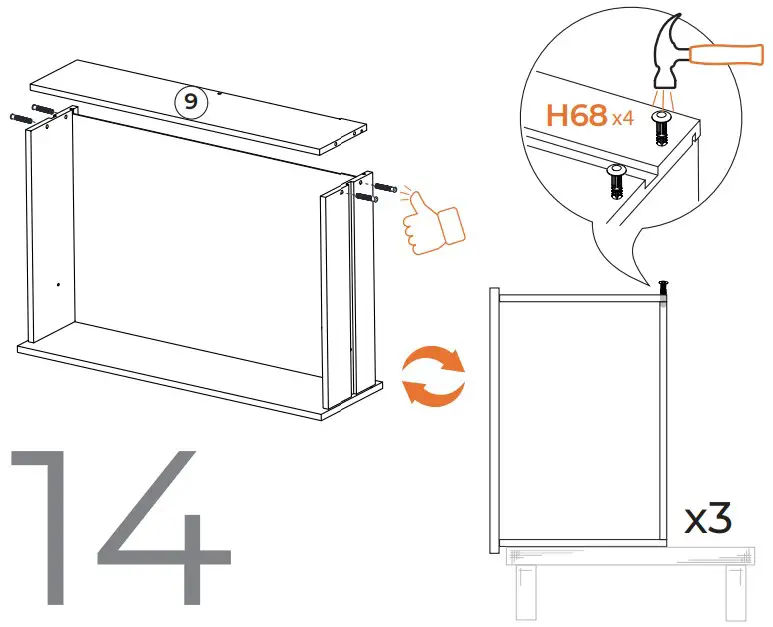 9

H68 x4

x3

14