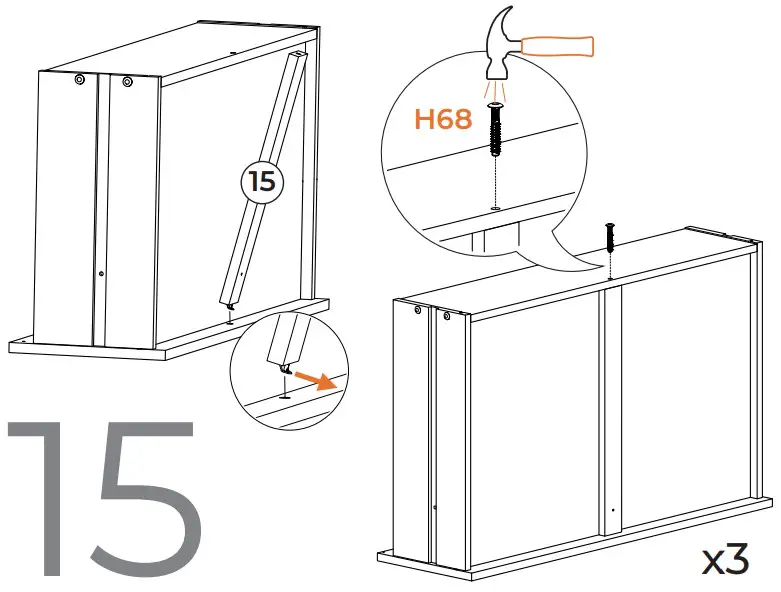 15

H68

15

x3