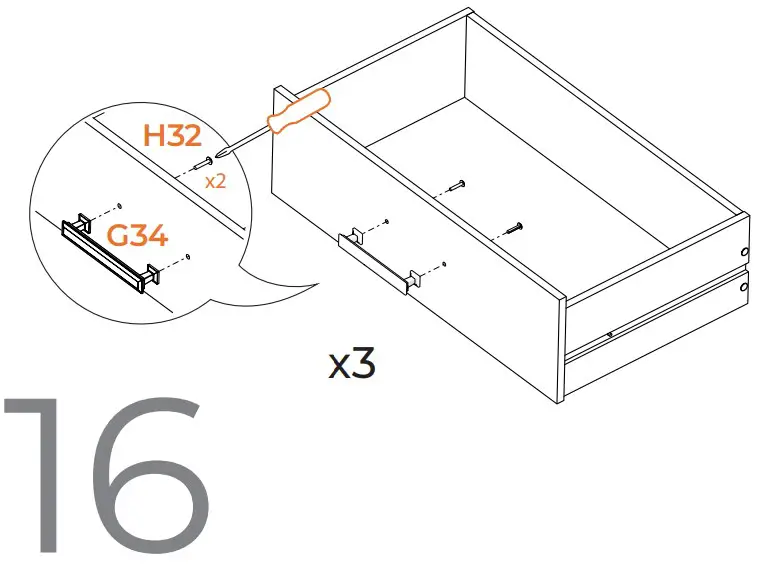 H32
x2
G34
x3
16